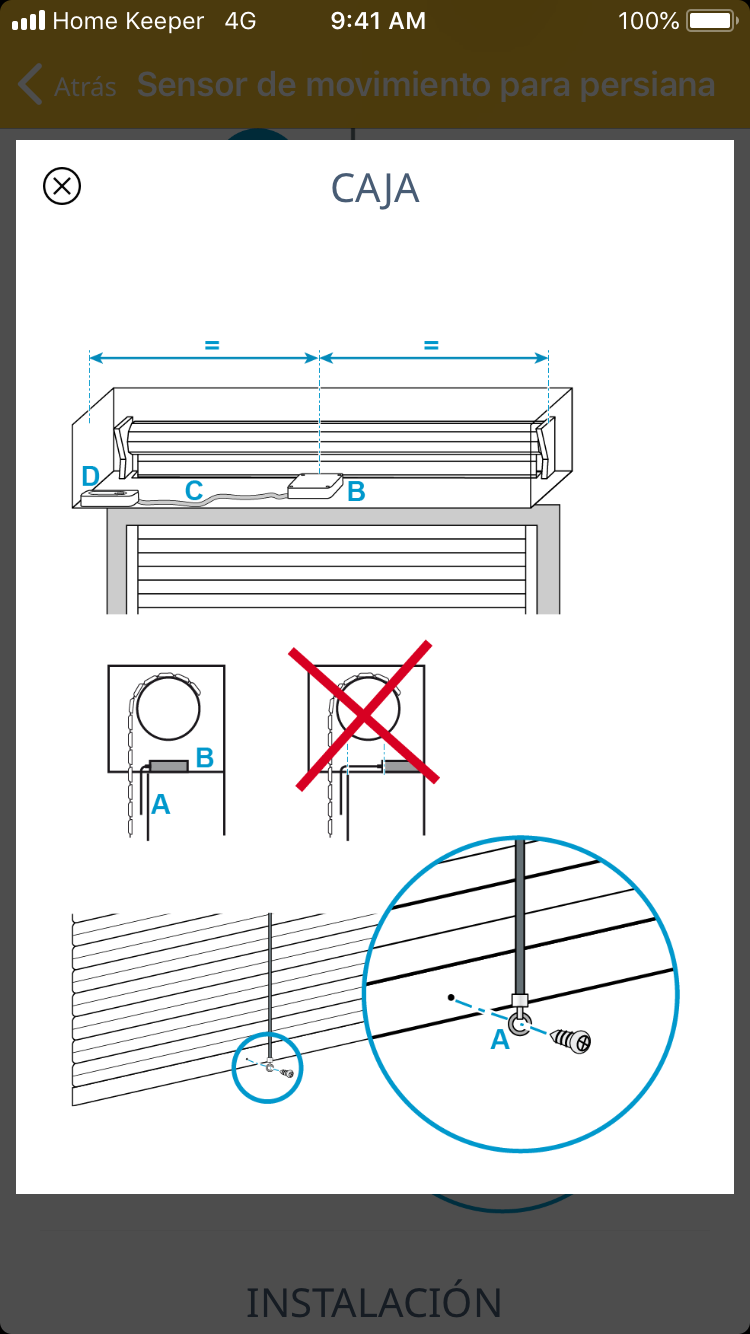 Home Keeper 4G 9:41 AM 100%

Atrás Sensor de movimiento para persiana

CAJA

=
=
D
C
B

B
A

A

INSTALACIÓN